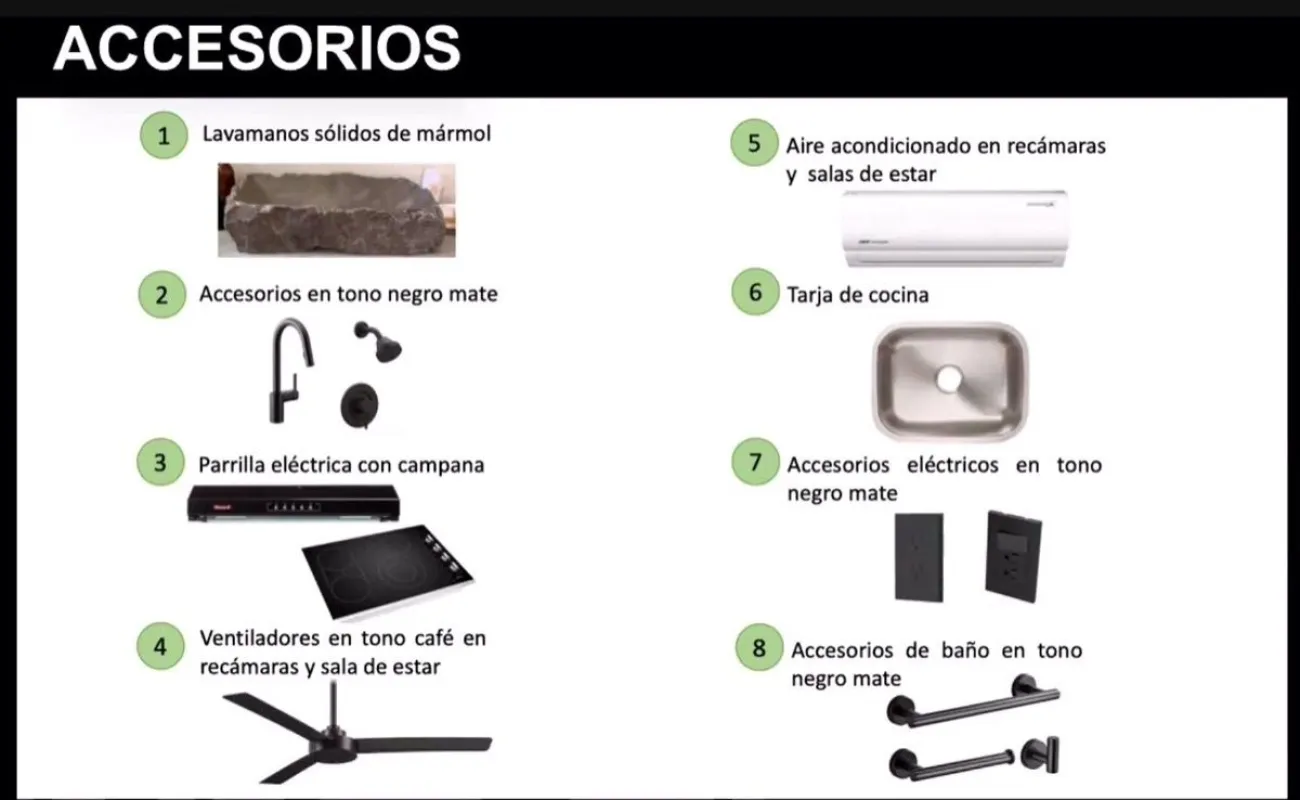 ACCESORIOS

1 Lavamanos sólidos de mármol

2 Accesorios en tono negro mate

3 Parrilla eléctrica con campana

4 Ventiladores en tono café en recámaras y sala de estar

5 Aire acondicionado en recámaras y salas de estar

6 Tarja de cocina

7 Accesorios eléctricos en tono negro mate

8 Accesorios de baño en tono negro mate